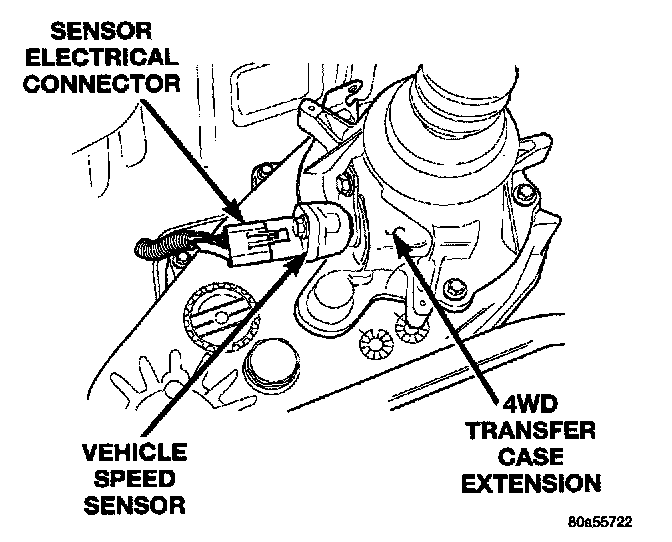 SENSOR ELECTRICAL CONNECTOR

VEHICLE SPEED SENSOR

4WD TRANSFER CASE EXTENSION

80a55722