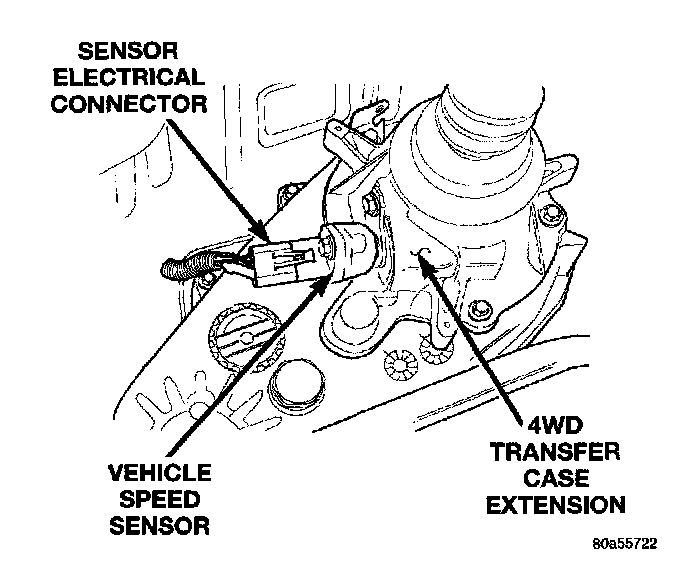 SENSOR ELECTRICAL CONNECTOR

VEHICLE SPEED SENSOR

4WD TRANSFER CASE EXTENSION

80a55722