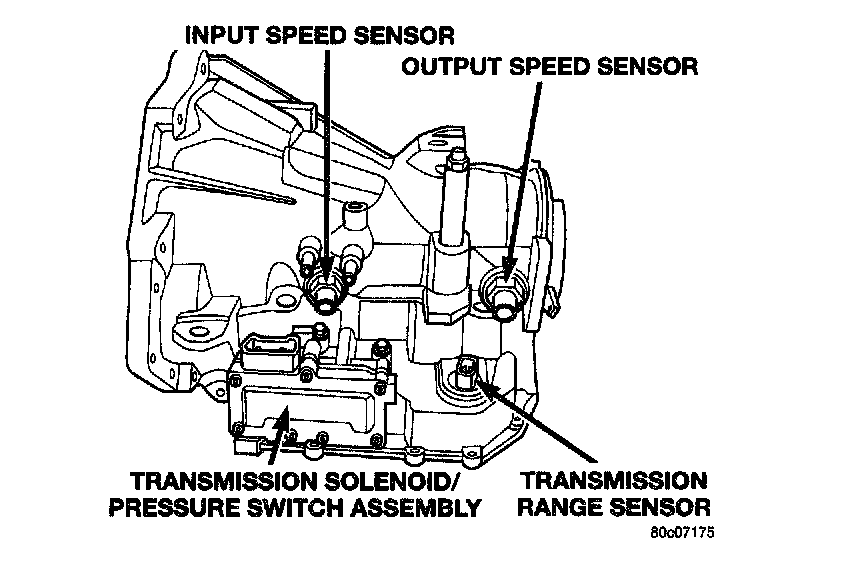 INPUT SPEED SENSOR

OUTPUT SPEED SENSOR

TRANSMISSION SOLENOID/
PRESSURE SWITCH ASSEMBLY

TRANSMISSION
RANGE SENSOR

80c07175