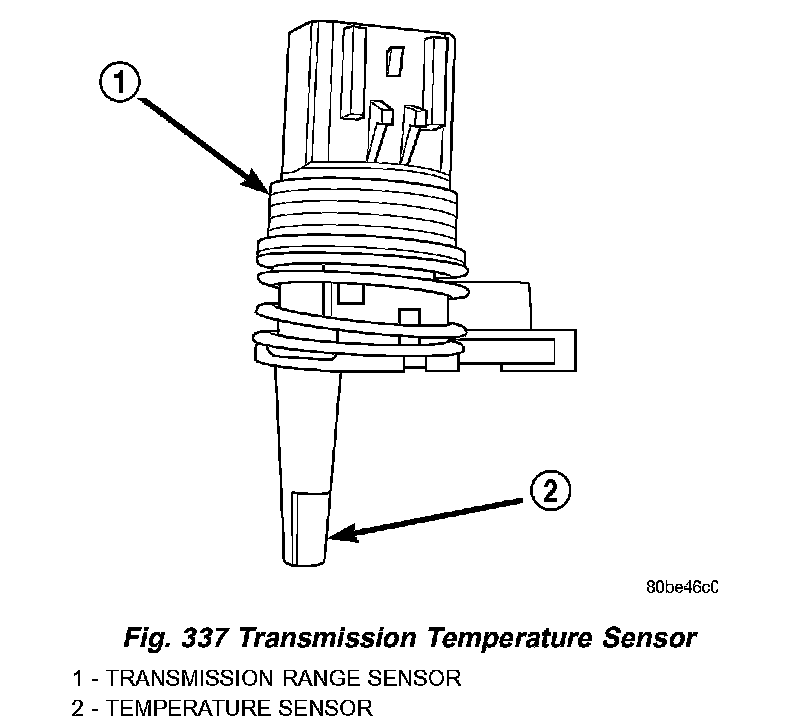 1

2

80be46c0

Fig. 337 Transmission Temperature Sensor

1 - TRANSMISSION RANGE SENSOR
2 - TEMPERATURE SENSOR