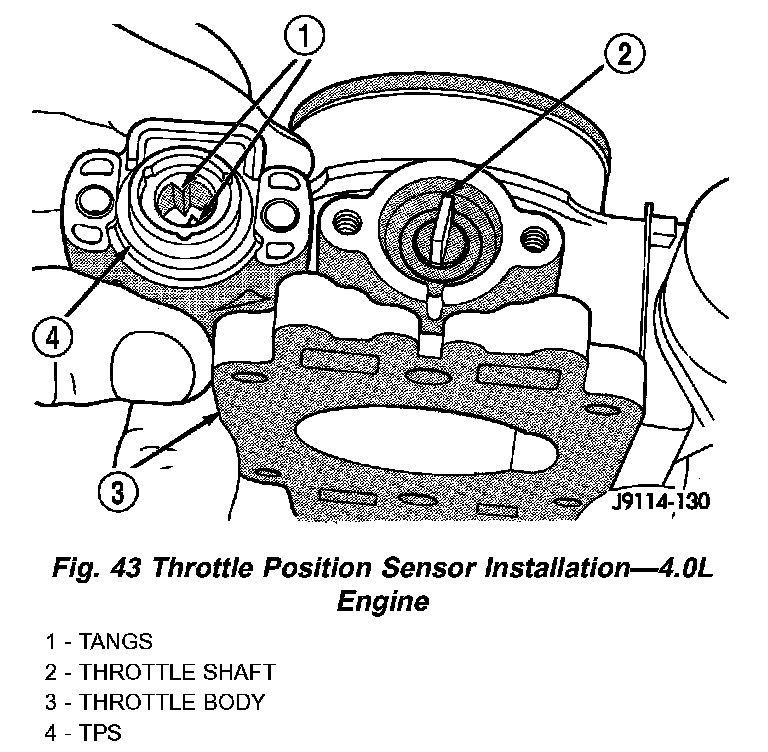 1

2

4

3

J9114-130

Fig. 43 Throttle Position Sensor Installation—4.0L Engine

1 - TANGS
2 - THROTTLE SHAFT
3 - THROTTLE BODY
4 - TPS