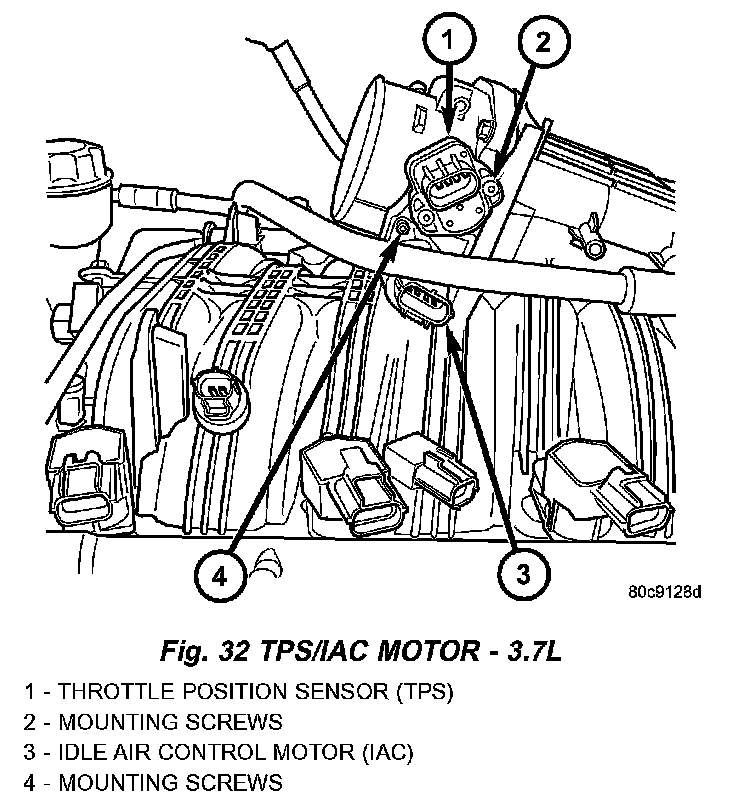 1
2
4
3
80c9128d

Fig. 32 TPS/IAC MOTOR - 3.7L

1 - THROTTLE POSITION SENSOR (TPS)
2 - MOUNTING SCREWS
3 - IDLE AIR CONTROL MOTOR (IAC)
4 - MOUNTING SCREWS