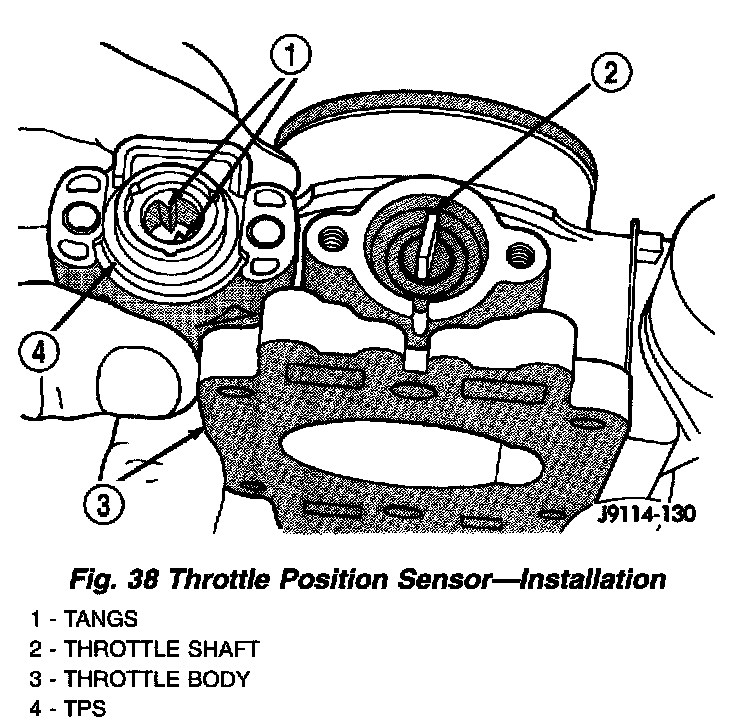 1
2
4
3
J9114-130

Fig. 38 Throttle Position Sensor—Installation

1 - TANGS
2 - THROTTLE SHAFT
3 - THROTTLE BODY
4 - TPS