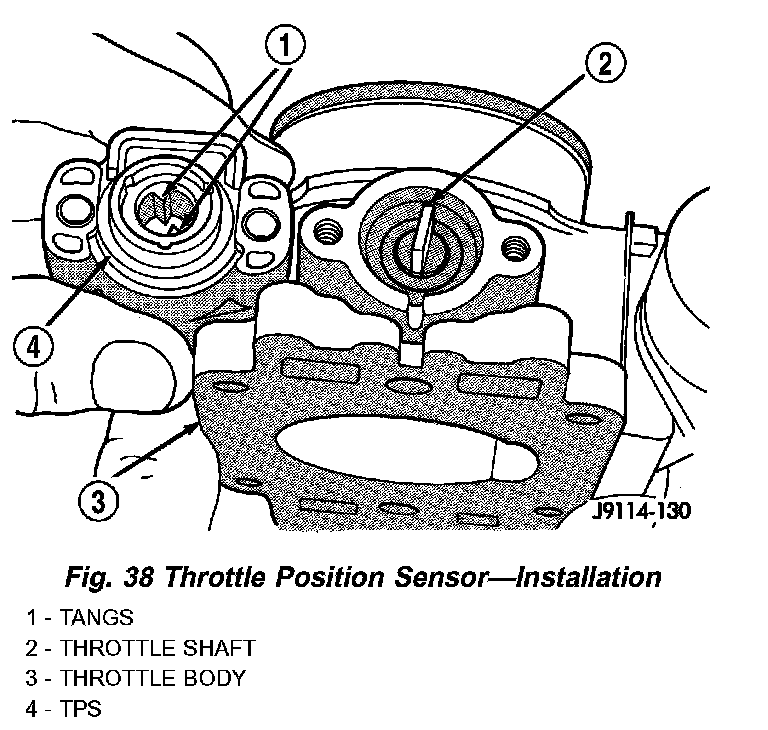 1
2
4
3
J9114-130

Fig. 38 Throttle Position Sensor—Installation

1 - TANGS
2 - THROTTLE SHAFT
3 - THROTTLE BODY
4 - TPS