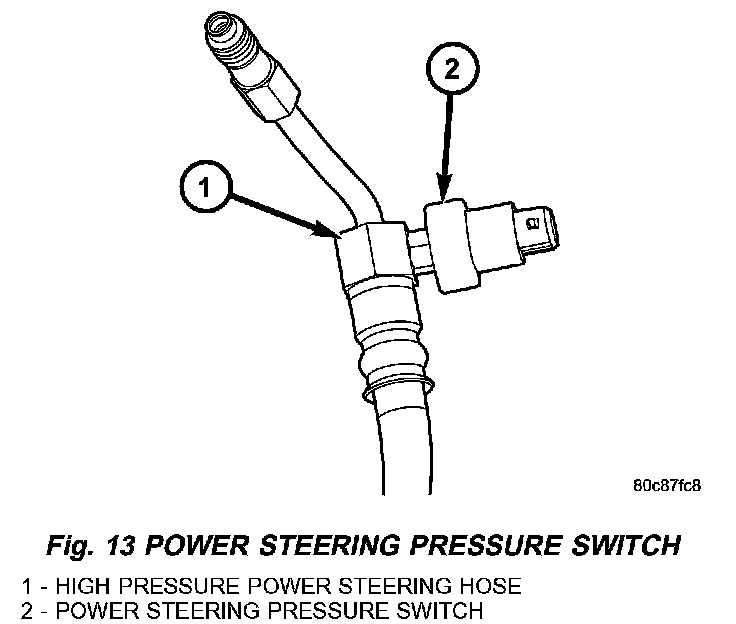 2

1

80c87fc8

Fig. 13 POWER STEERING PRESSURE SWITCH

1 - HIGH PRESSURE POWER STEERING HOSE
2 - POWER STEERING PRESSURE SWITCH