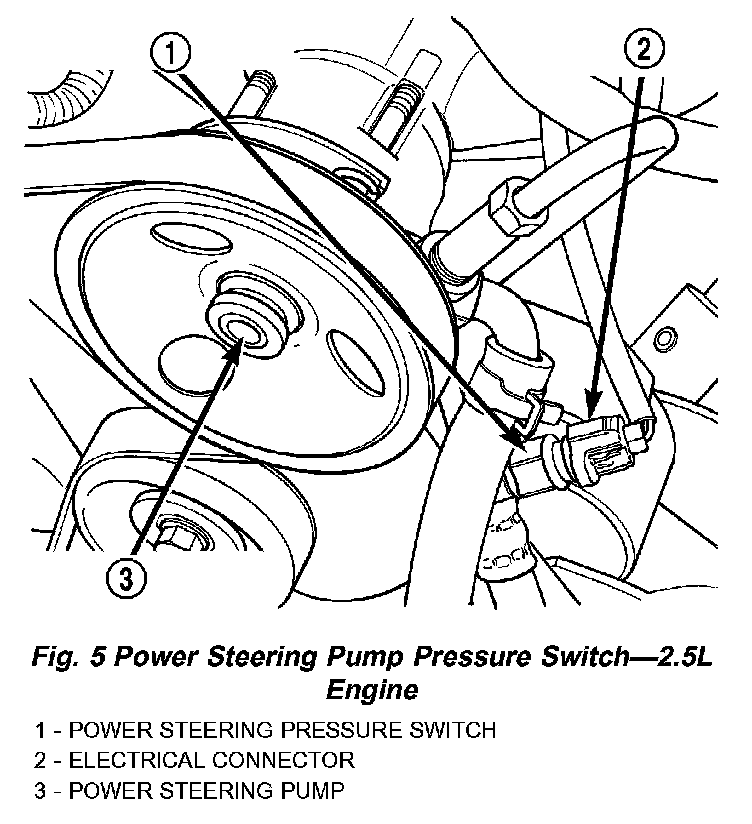 1

2

3

Fig. 5 Power Steering Pump Pressure Switch—2.5L Engine

1 - POWER STEERING PRESSURE SWITCH
2 - ELECTRICAL CONNECTOR
3 - POWER STEERING PUMP