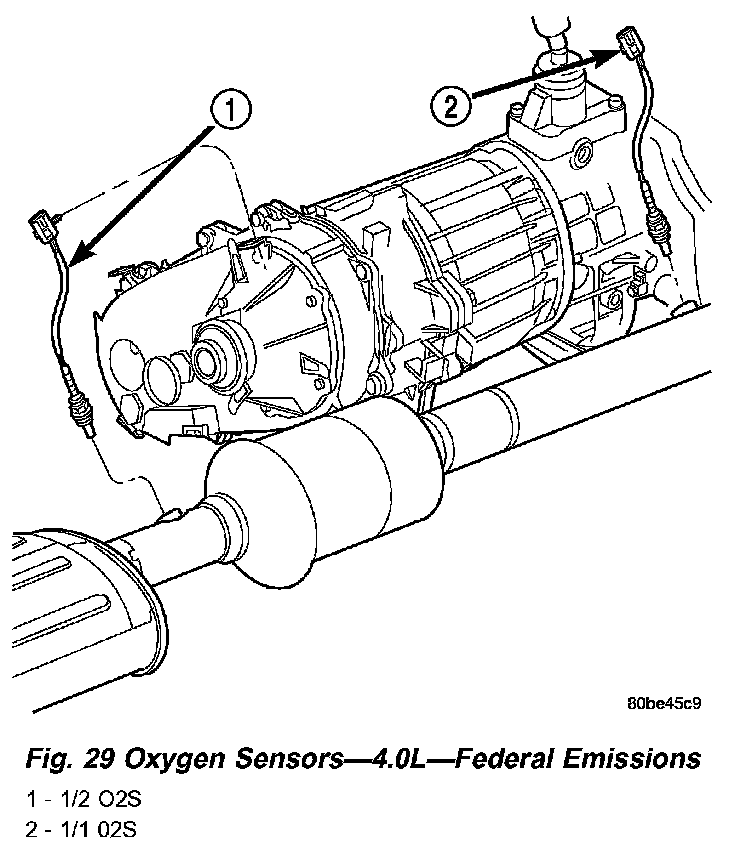 1

2

80be45c9

Fig. 29 Oxygen Sensors—4.0L—Federal Emissions

1 - 1/2 O2S
2 - 1/1 02S