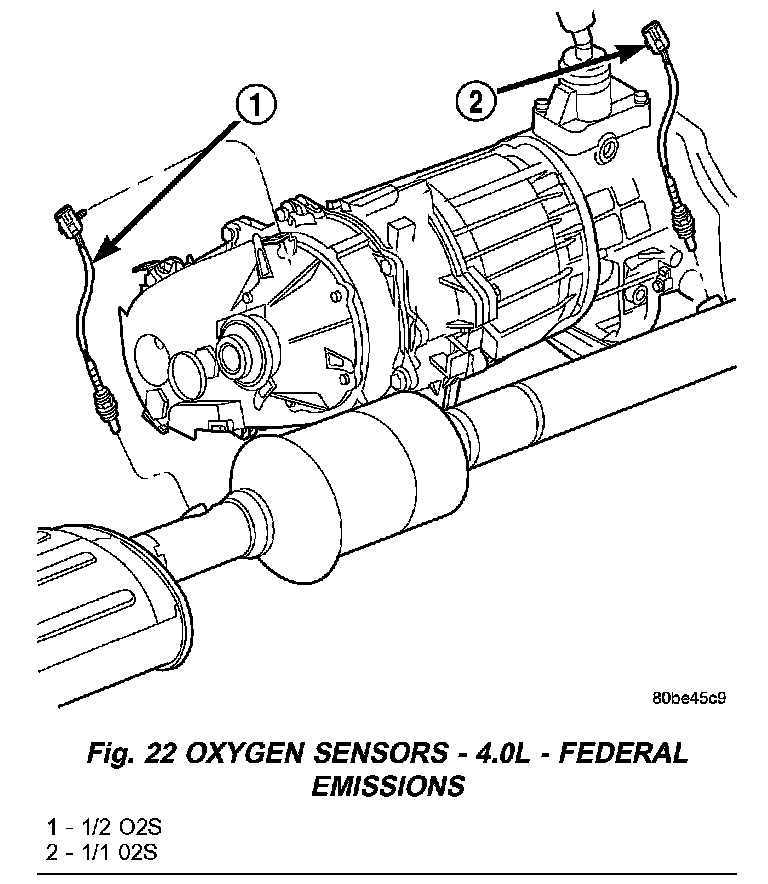 1

2

80be45c9

Fig. 22 OXYGEN SENSORS - 4.0L - FEDERAL EMISSIONS

1 - 1/2 O2S
2 - 1/1 02S