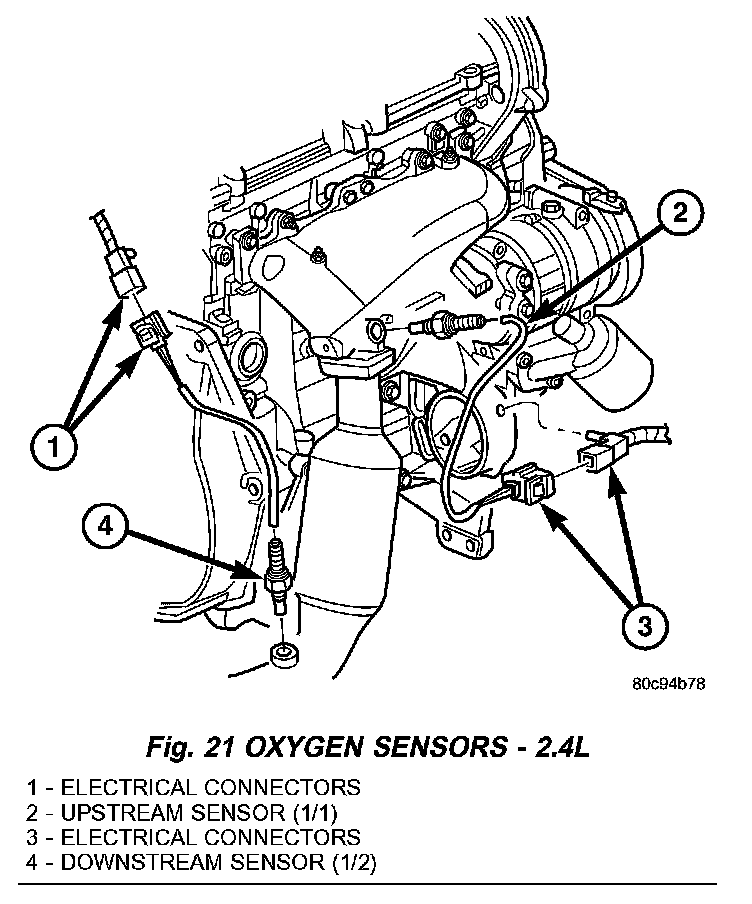 2

1

4

3

80c94b78

Fig. 21 OXYGEN SENSORS - 2.4L

1 - ELECTRICAL CONNECTORS
2 - UPSTREAM SENSOR (1/1)
3 - ELECTRICAL CONNECTORS
4 - DOWNSTREAM SENSOR (1/2)