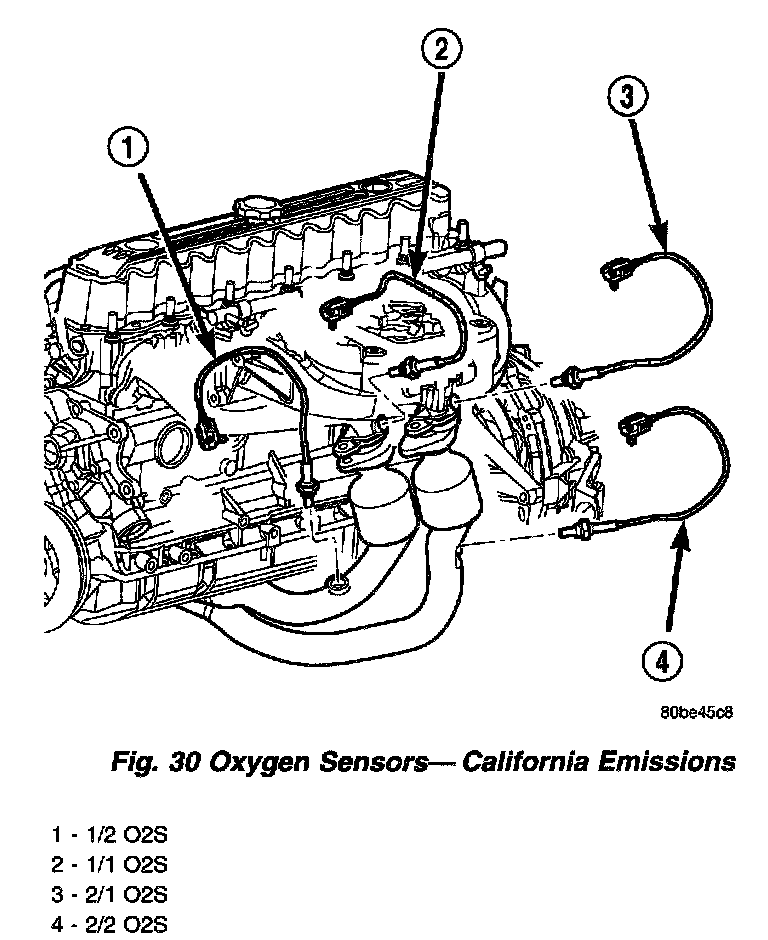 1

2

3

4

80be45c8

Fig. 30 Oxygen Sensors— California Emissions

1 - 1/2 O2S
2 - 1/1 O2S
3 - 2/1 O2S
4 - 2/2 O2S