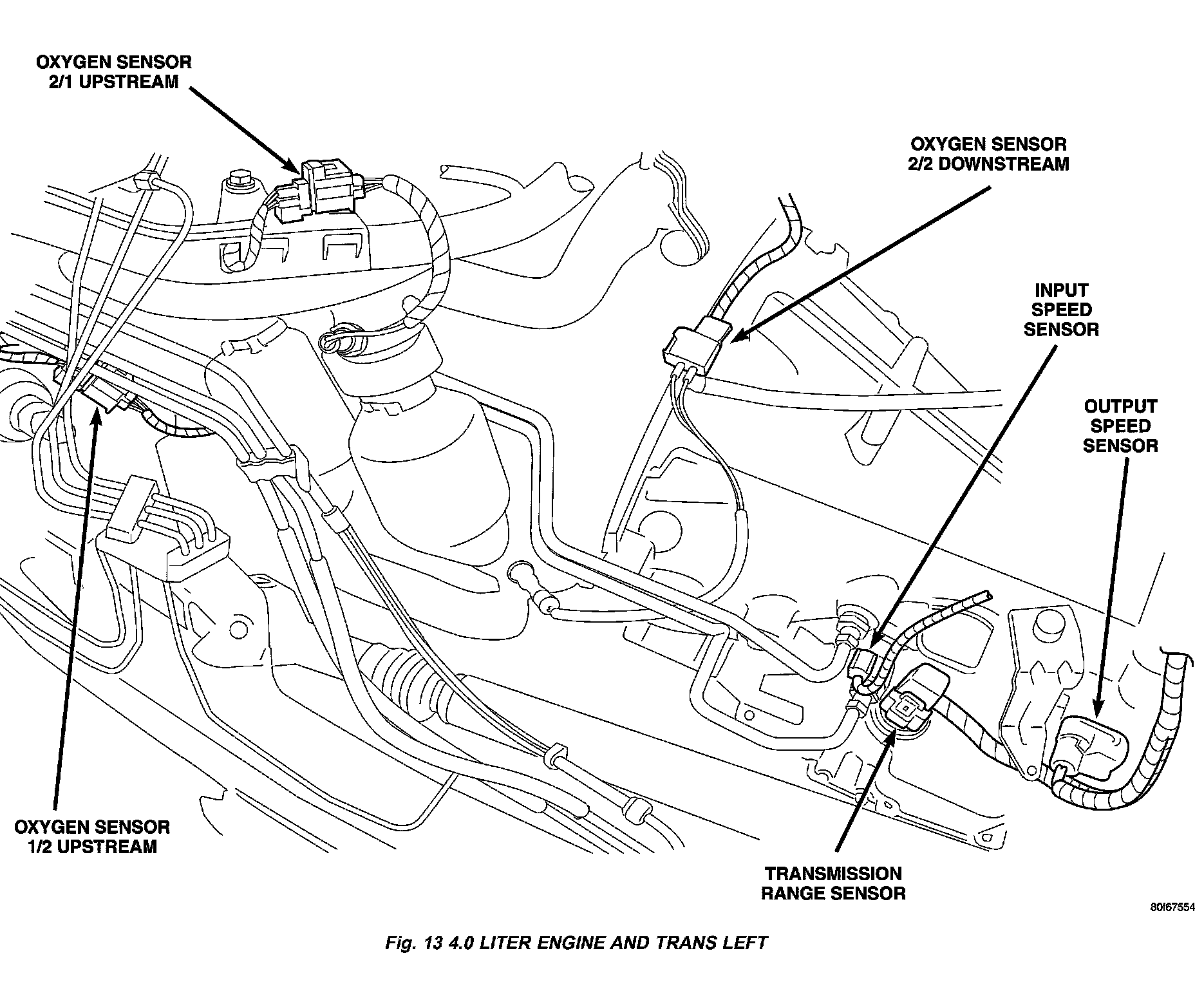 OXYGEN SENSOR 2/1 UPSTREAM

OXYGEN SENSOR 2/2 DOWNSTREAM

INPUT SPEED SENSOR

OUTPUT SPEED SENSOR

OXYGEN SENSOR 1/2 UPSTREAM

TRANSMISSION RANGE SENSOR

80f67554

Fig. 13 4.0 LITER ENGINE AND TRANS LEFT