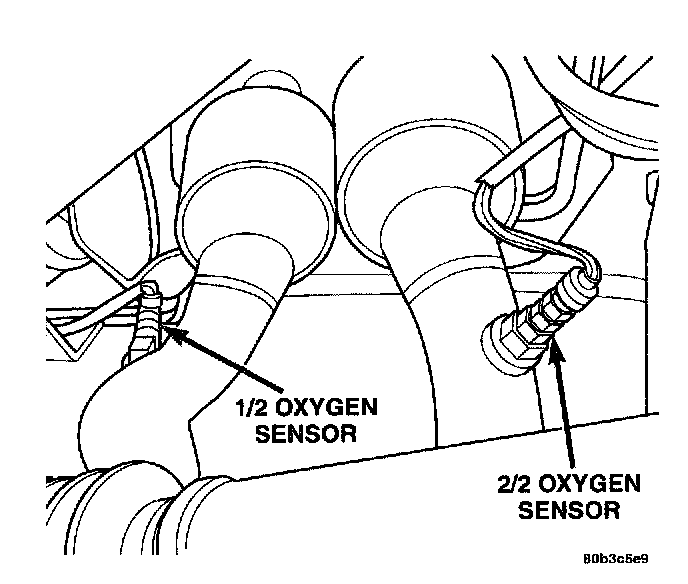 1/2 OXYGEN SENSOR

2/2 OXYGEN SENSOR

80b3c5e9