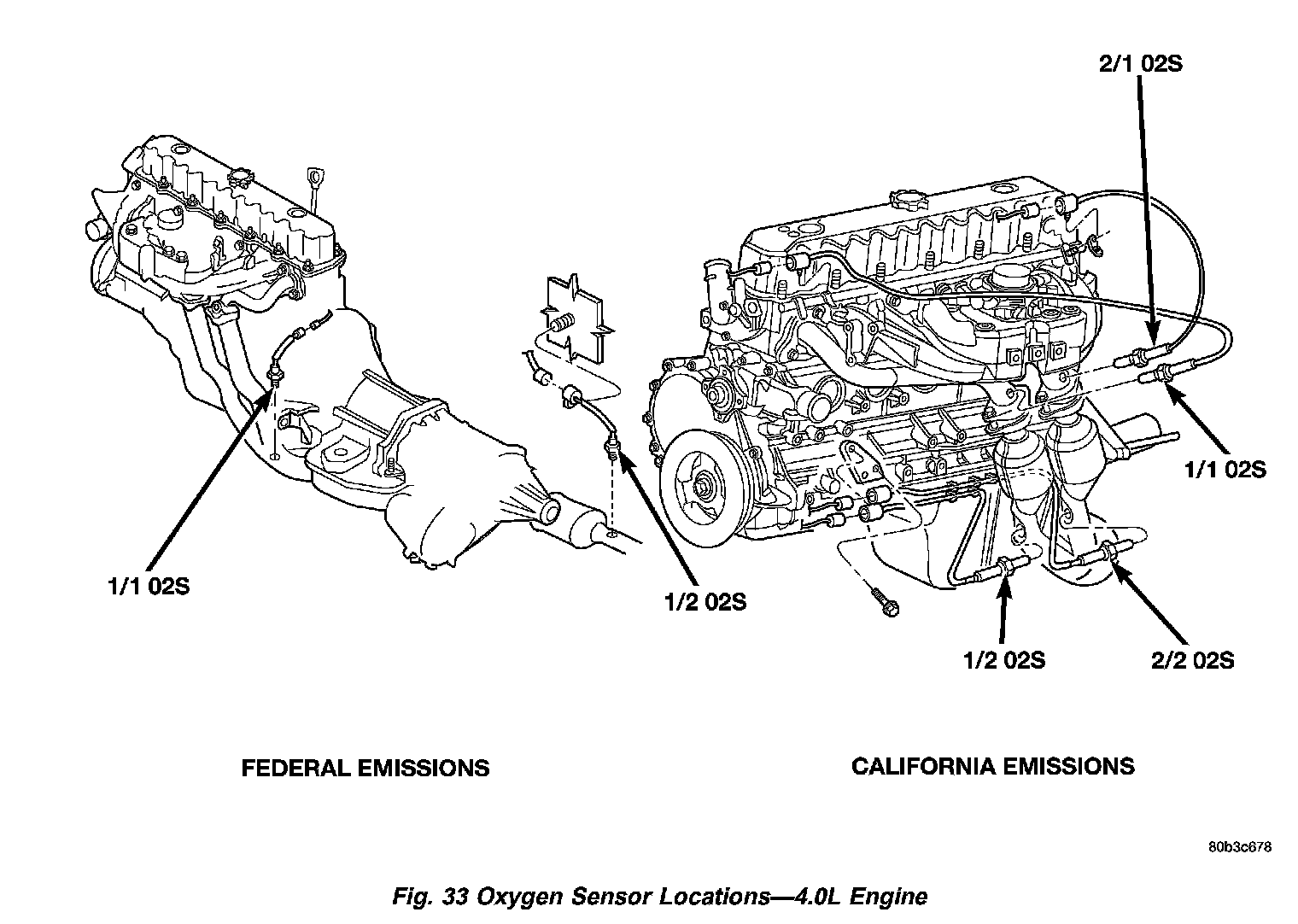 2/1 02S

1/1 02S

1/1 02S

1/2 02S

1/2 02S

2/2 02S

FEDERAL EMISSIONS

CALIFORNIA EMISSIONS

80b3c678

Fig. 33 Oxygen Sensor Locations—4.0L Engine