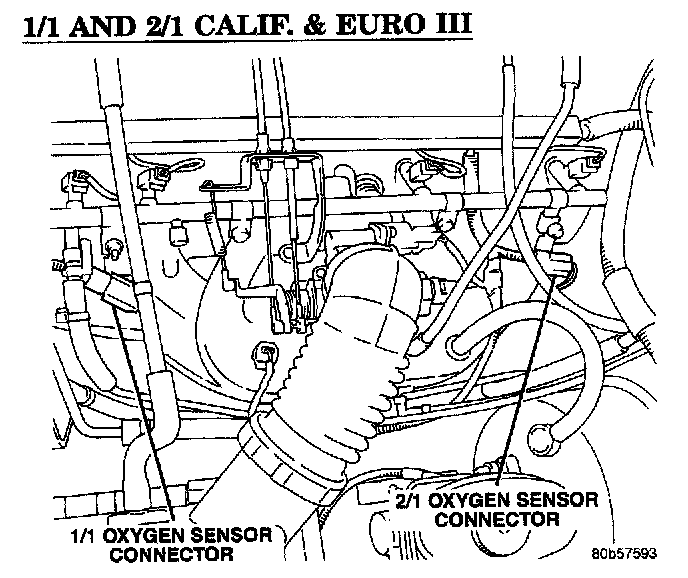 1/1 AND 2/1 CALIF. & EURO III

2/1 OXYGEN SENSOR CONNECTOR

1/1 OXYGEN SENSOR CONNECTOR

80b57593