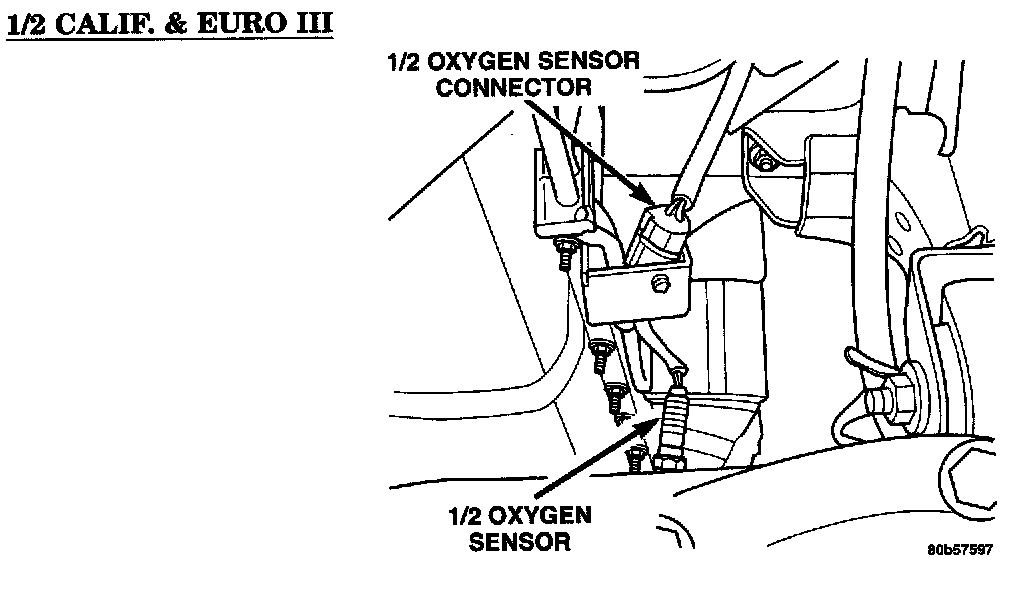 1/2 CALIF. & EURO III

1/2 OXYGEN SENSOR CONNECTOR

1/2 OXYGEN SENSOR

80b57597