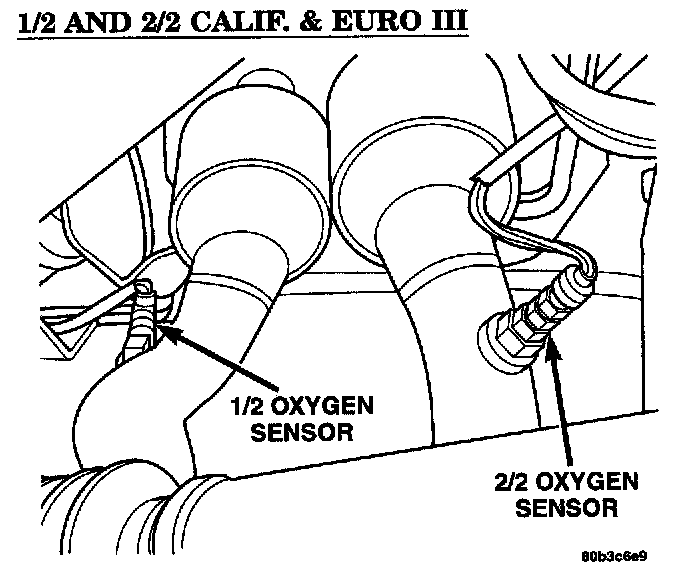 1/2 AND 2/2 CALIF. & EURO III

1/2 OXYGEN SENSOR

2/2 OXYGEN SENSOR

80b3c6e9