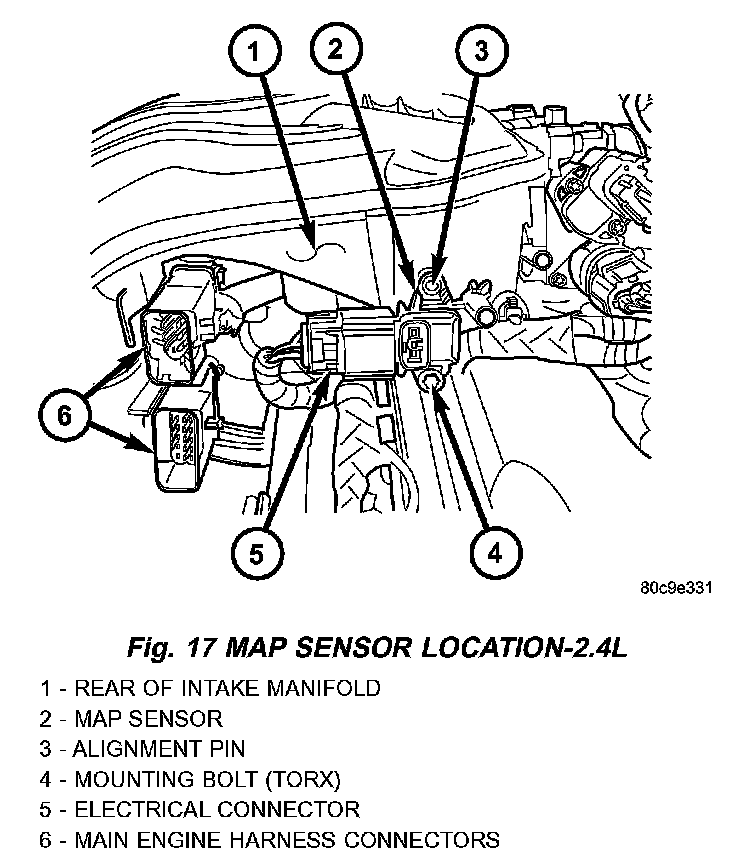 1
2
3
6
5
4

80c9e331

Fig. 17 MAP SENSOR LOCATION-2.4L

1 - REAR OF INTAKE MANIFOLD
2 - MAP SENSOR
3 - ALIGNMENT PIN
4 - MOUNTING BOLT (TORX)
5 - ELECTRICAL CONNECTOR
6 - MAIN ENGINE HARNESS CONNECTORS