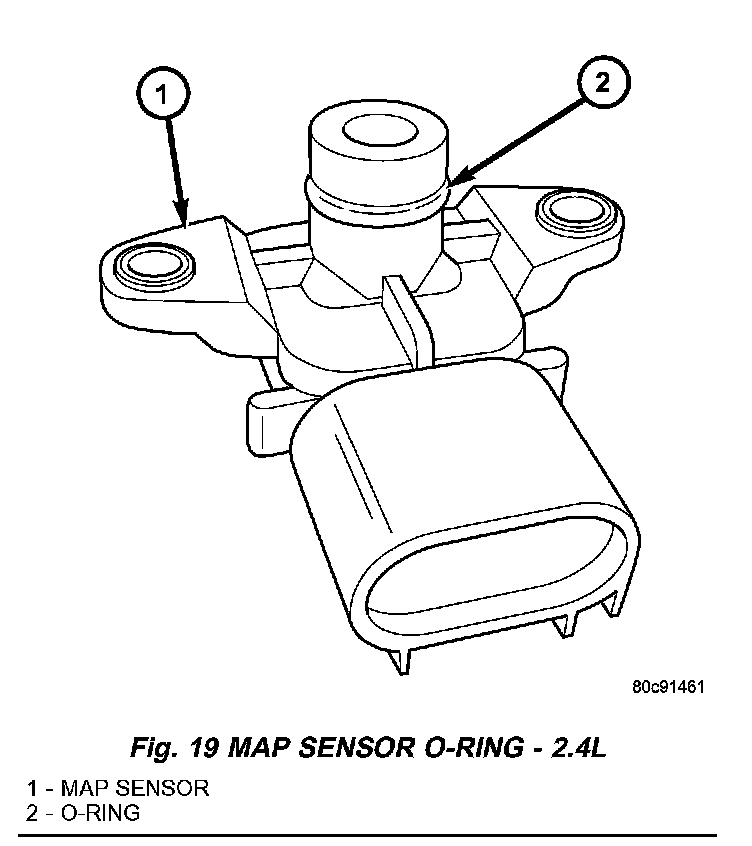 1

2

80c91461

Fig. 19 MAP SENSOR O-RING - 2.4L

1 - MAP SENSOR
2 - O-RING