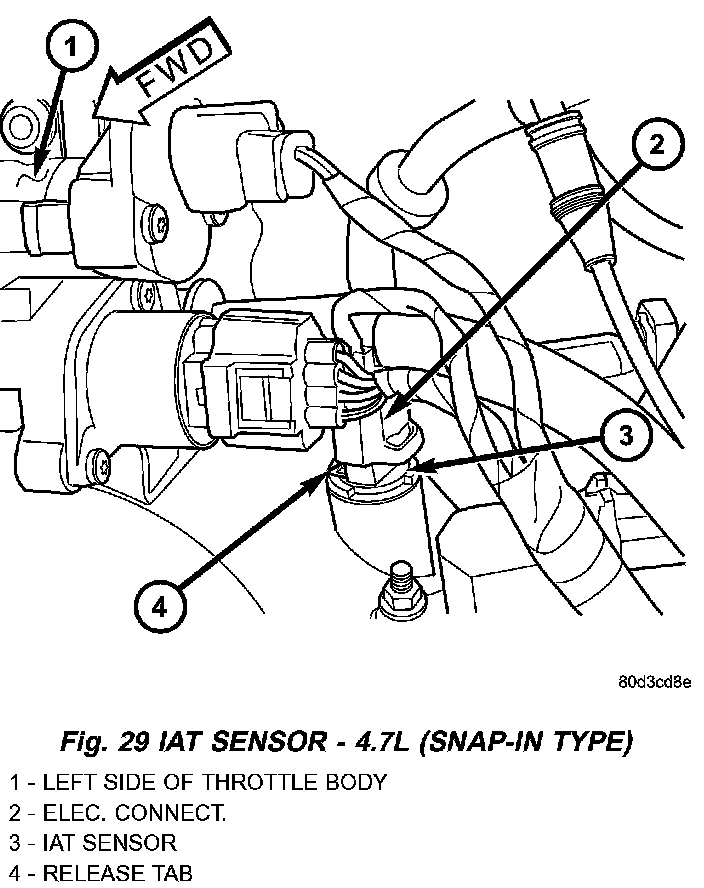 1

FWD

2

3

4

80d3cd8e

Fig. 29 IAT SENSOR - 4.7L (SNAP-IN TYPE)

1 - LEFT SIDE OF THROTTLE BODY
2 - ELEC. CONNECT.
3 - IAT SENSOR
4 - RELEASE TAB