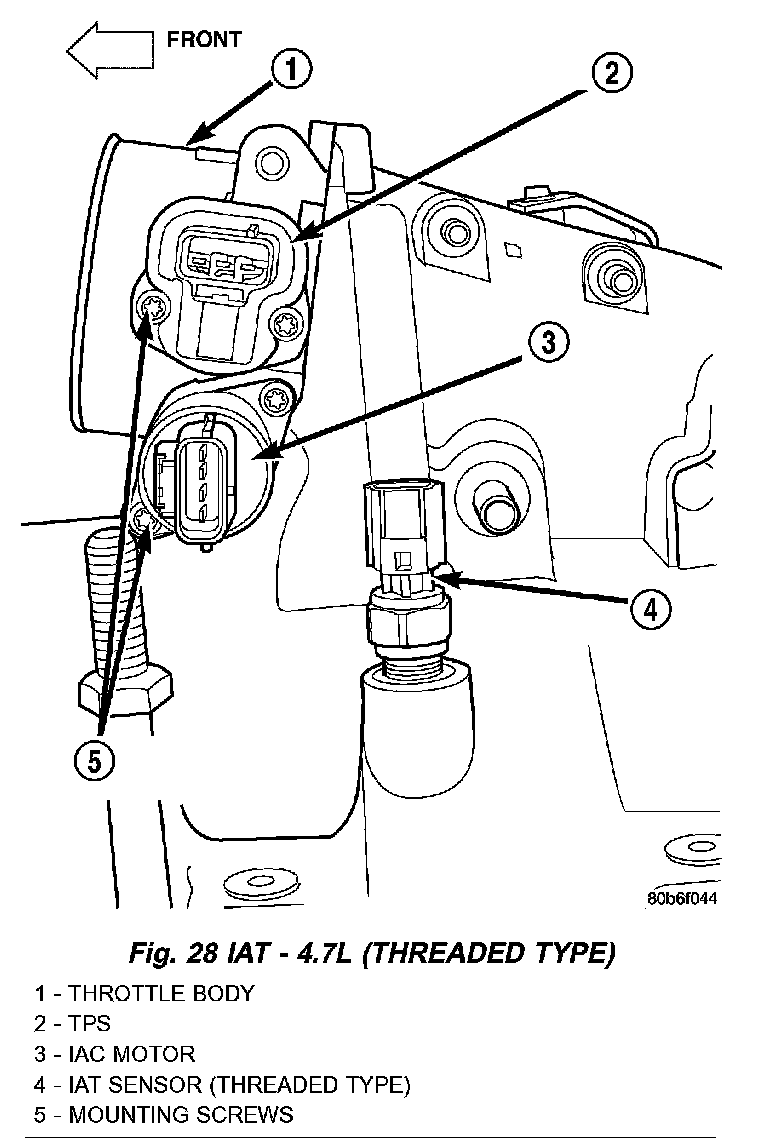 FRONT

1

2

3

4

5

80b6f044

Fig. 28 IAT - 4.7L (THREADED TYPE)

1 - THROTTLE BODY
2 - TPS
3 - IAC MOTOR
4 - IAT SENSOR (THREADED TYPE)
5 - MOUNTING SCREWS