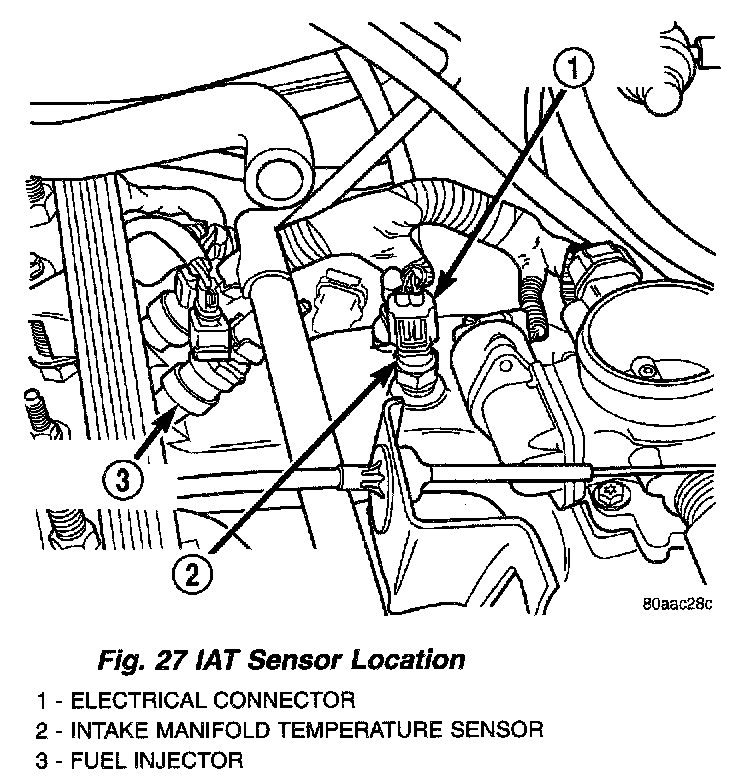 1

3

2

80aac28c

Fig. 27 IAT Sensor Location

1 - ELECTRICAL CONNECTOR
2 - INTAKE MANIFOLD TEMPERATURE SENSOR
3 - FUEL INJECTOR