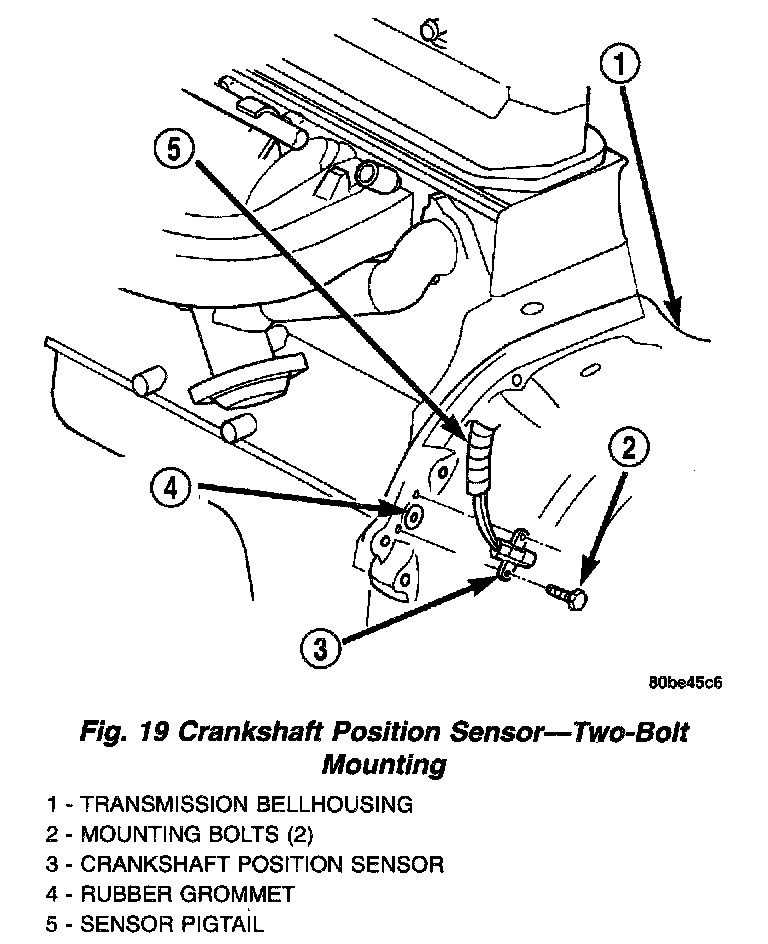 1

5

2

4

3

80be45c6

Fig. 19 Crankshaft Position Sensor—Two-Bolt Mounting

1 - TRANSMISSION BELLHOUSING
2 - MOUNTING BOLTS (2)
3 - CRANKSHAFT POSITION SENSOR
4 - RUBBER GROMMET
5 - SENSOR PIGTAIL