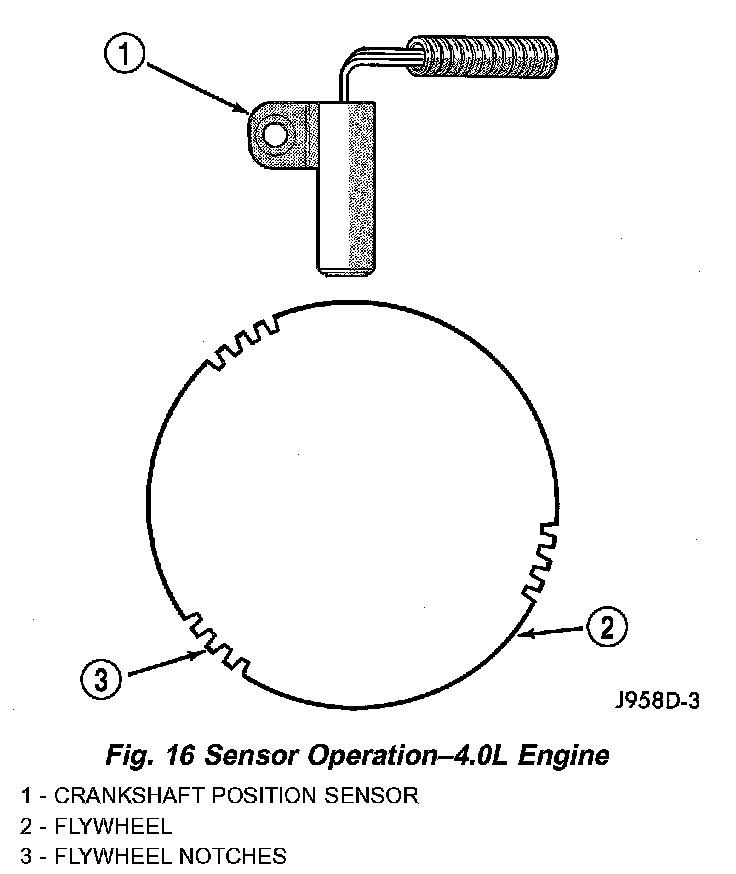 1

2

3

J958D-3

Fig. 16 Sensor Operation–4.0L Engine

1 - CRANKSHAFT POSITION SENSOR
2 - FLYWHEEL
3 - FLYWHEEL NOTCHES