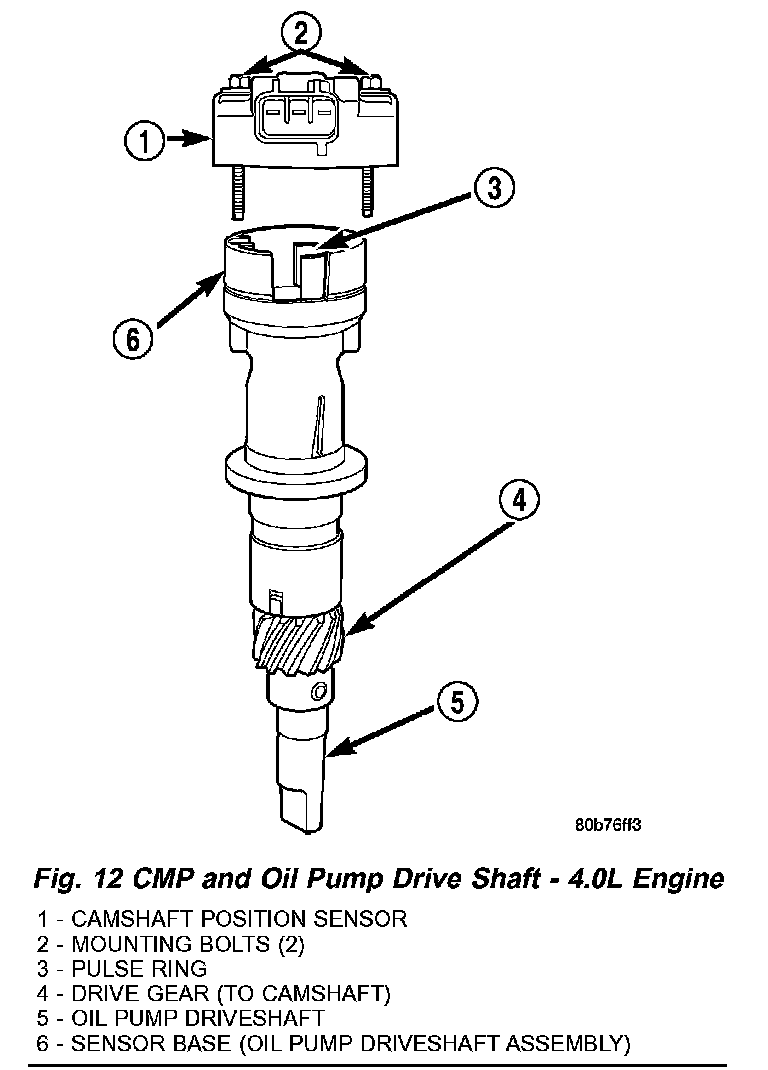 2
1
3
6
4
5
80b76ff3

Fig. 12 CMP and Oil Pump Drive Shaft - 4.0L Engine

1 - CAMSHAFT POSITION SENSOR
2 - MOUNTING BOLTS (2)
3 - PULSE RING
4 - DRIVE GEAR (TO CAMSHAFT)
5 - OIL PUMP DRIVESHAFT
6 - SENSOR BASE (OIL PUMP DRIVESHAFT ASSEMBLY)