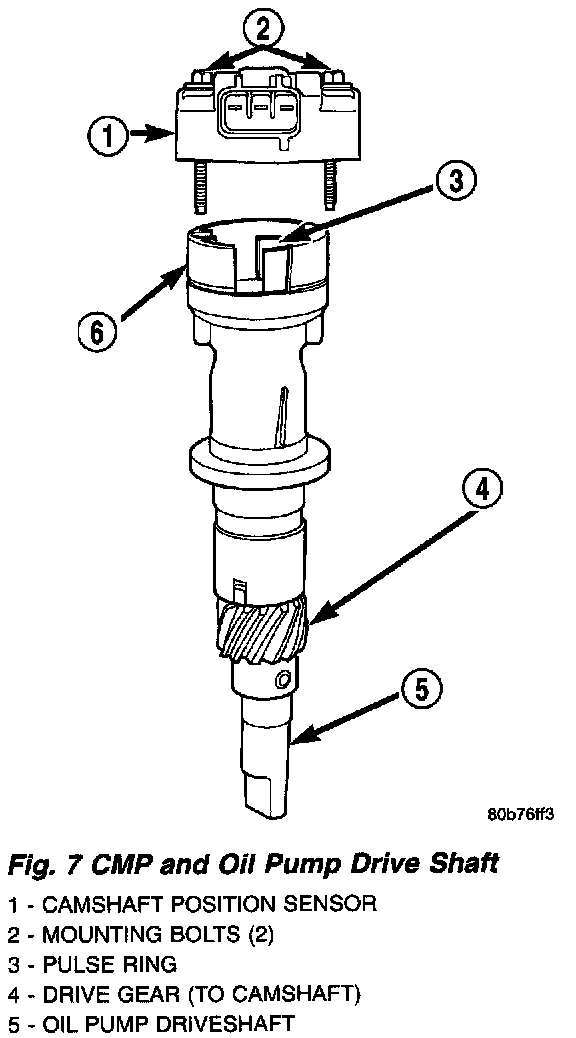 2
1
3
6
4
5
80b76ff3

Fig. 7 CMP and Oil Pump Drive Shaft

1 - CAMSHAFT POSITION SENSOR
2 - MOUNTING BOLTS (2)
3 - PULSE RING
4 - DRIVE GEAR (TO CAMSHAFT)
5 - OIL PUMP DRIVESHAFT