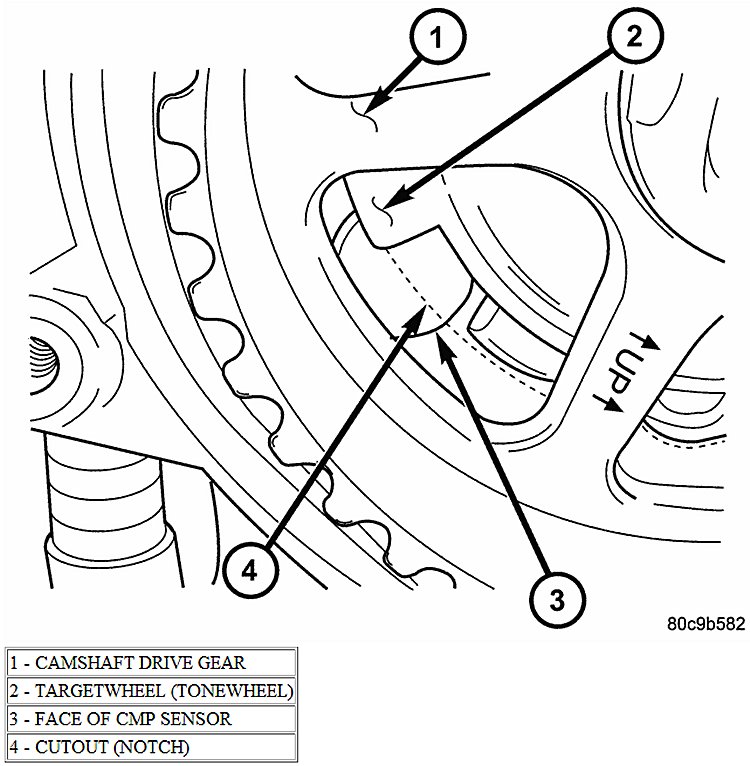 1

2

UP

4

3

80c9b582

| 1 - CAMSHAFT DRIVE GEAR |
|---|
| 2 - TARGETWHEEL (TONEWHEEL) |
| 3 - FACE OF CMP SENSOR |
| 4 - CUTOUT (NOTCH) |