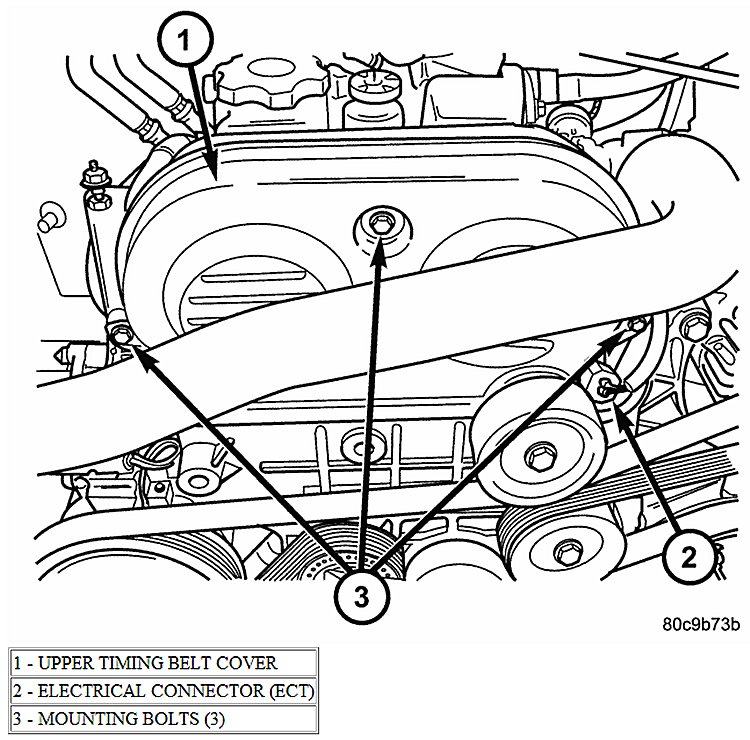 1

2

3

80c9b73b

| 1 - UPPER TIMING BELT COVER |
|---|
| 2 - ELECTRICAL CONNECTOR (ECT) |
| 3 - MOUNTING BOLTS (3) |