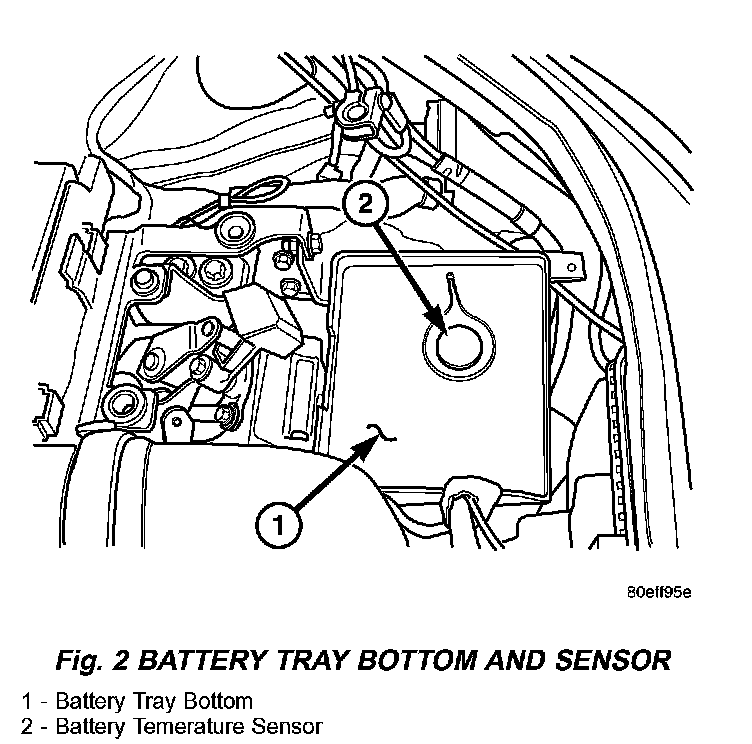 2

1

80eff95e

Fig. 2 BATTERY TRAY BOTTOM AND SENSOR

1 - Battery Tray Bottom
2 - Battery Temerature Sensor