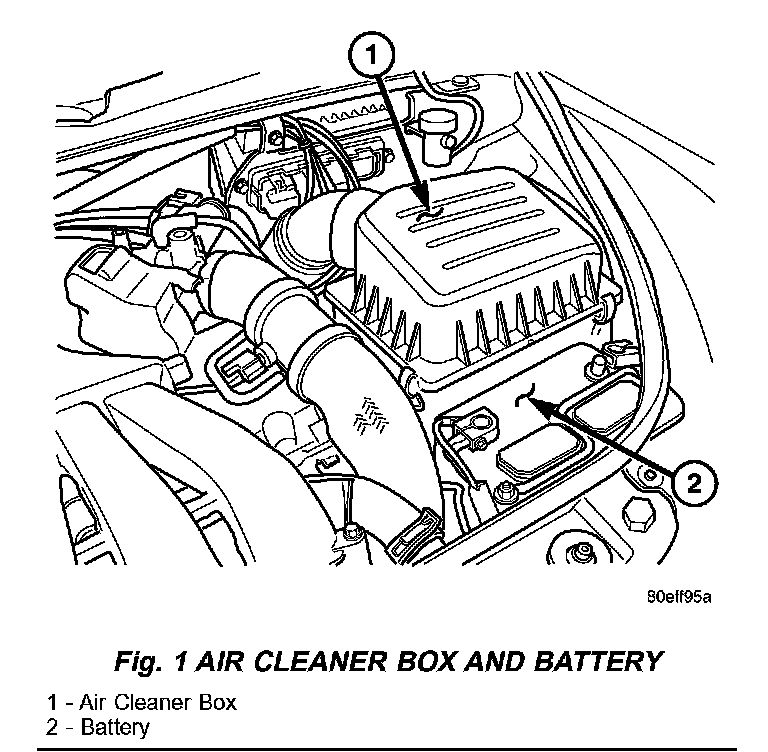 1

2

80eff95a

Fig. 1 AIR CLEANER BOX AND BATTERY

1 - Air Cleaner Box
2 - Battery