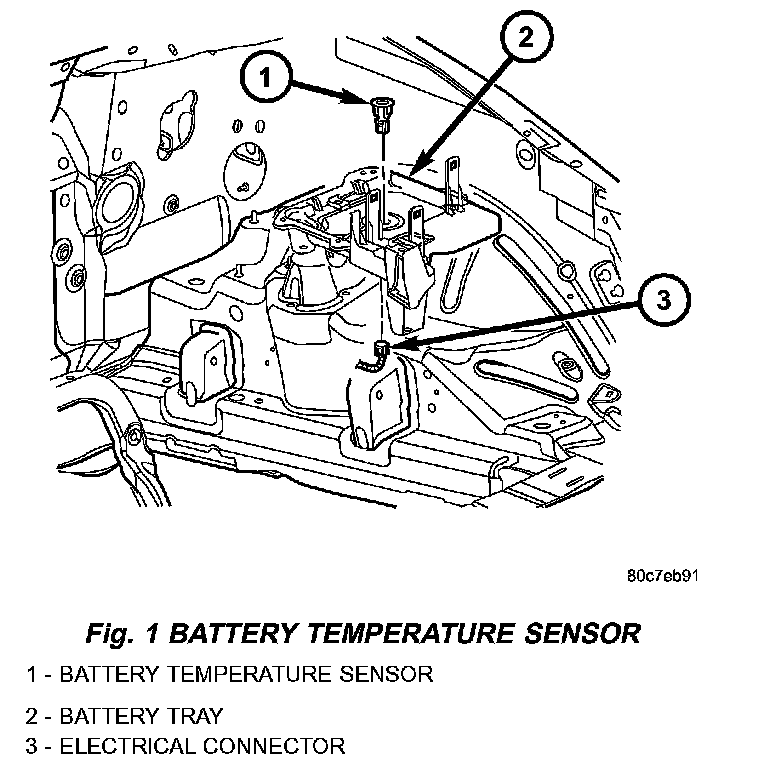 1

2

3

80c7eb91

Fig. 1 BATTERY TEMPERATURE SENSOR

1 - BATTERY TEMPERATURE SENSOR

2 - BATTERY TRAY

3 - ELECTRICAL CONNECTOR