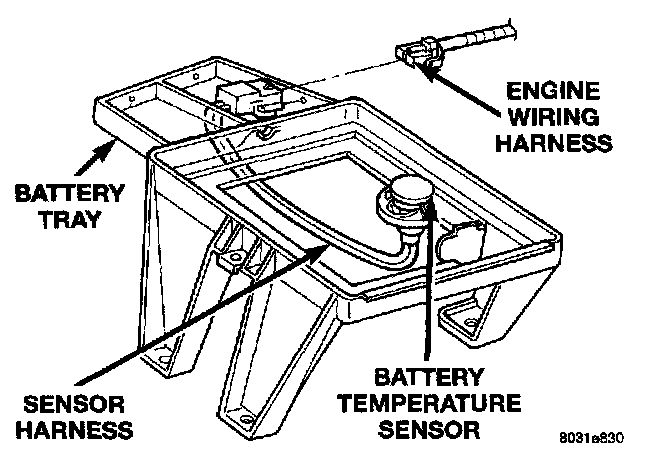 ENGINE WIRING HARNESS

BATTERY TRAY

SENSOR HARNESS

BATTERY TEMPERATURE SENSOR

8031e830