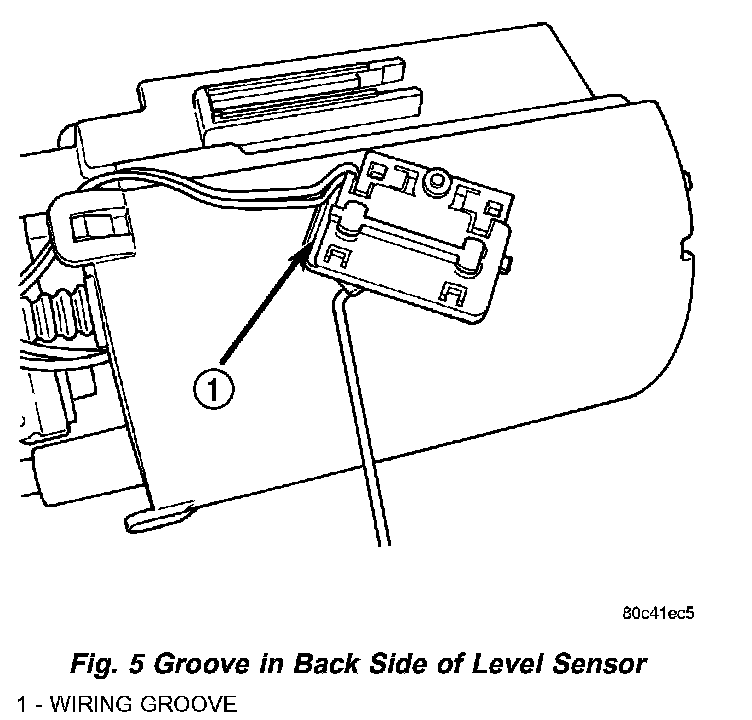 1

80c41ec5

Fig. 5 Groove in Back Side of Level Sensor

1 - WIRING GROOVE