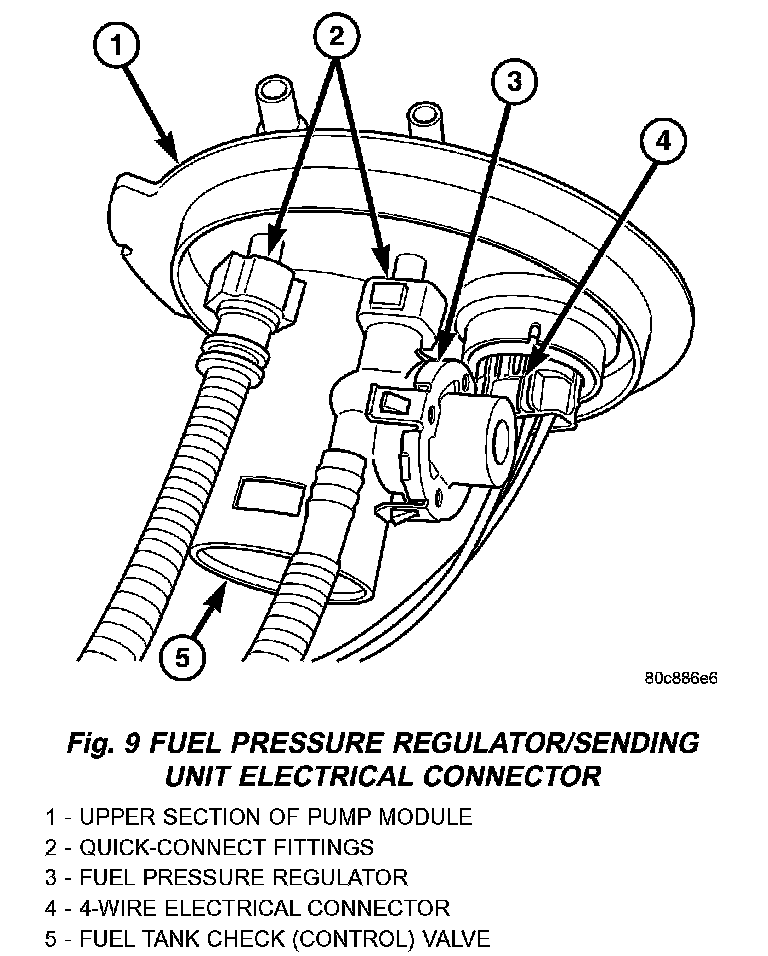 1
2
3
4
5
80c886e6

Fig. 9 FUEL PRESSURE REGULATOR/SENDING UNIT ELECTRICAL CONNECTOR

1 - UPPER SECTION OF PUMP MODULE
2 - QUICK-CONNECT FITTINGS
3 - FUEL PRESSURE REGULATOR
4 - 4-WIRE ELECTRICAL CONNECTOR
5 - FUEL TANK CHECK (CONTROL) VALVE