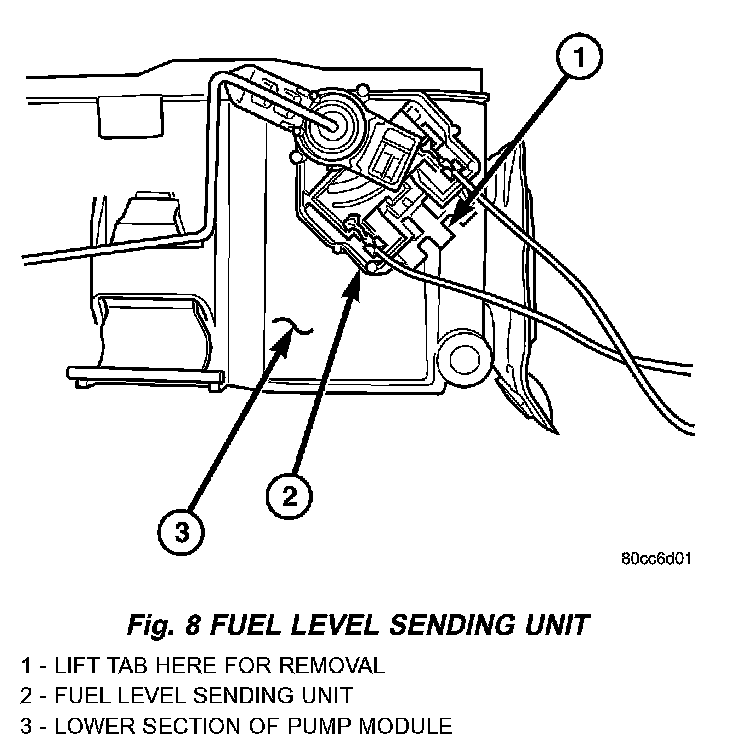 1

2

3

80cc6d01

Fig. 8 FUEL LEVEL SENDING UNIT

1 - LIFT TAB HERE FOR REMOVAL
2 - FUEL LEVEL SENDING UNIT
3 - LOWER SECTION OF PUMP MODULE