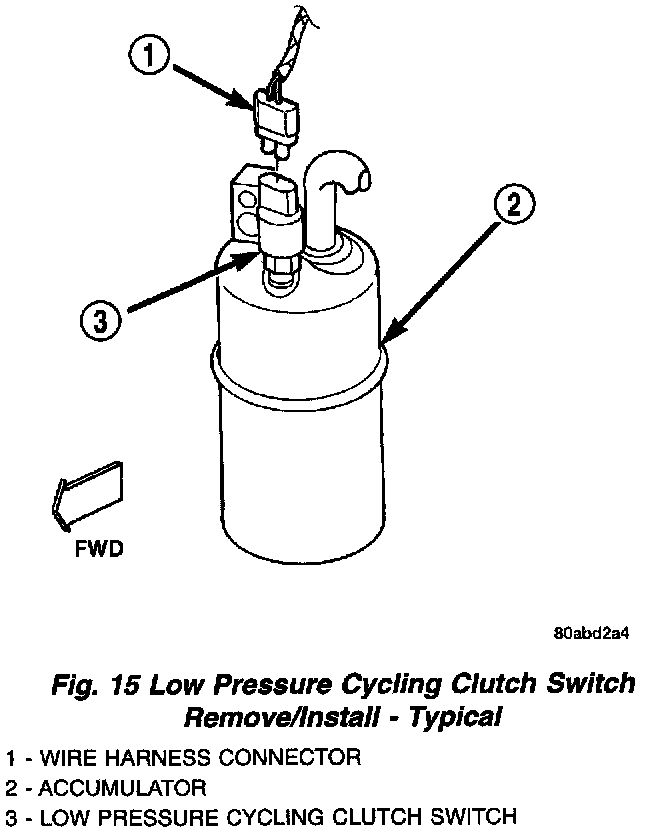 1

2

3

FWD

80abd2a4

Fig. 15 Low Pressure Cycling Clutch Switch Remove/Install - Typical

1 - WIRE HARNESS CONNECTOR
2 - ACCUMULATOR
3 - LOW PRESSURE CYCLING CLUTCH SWITCH