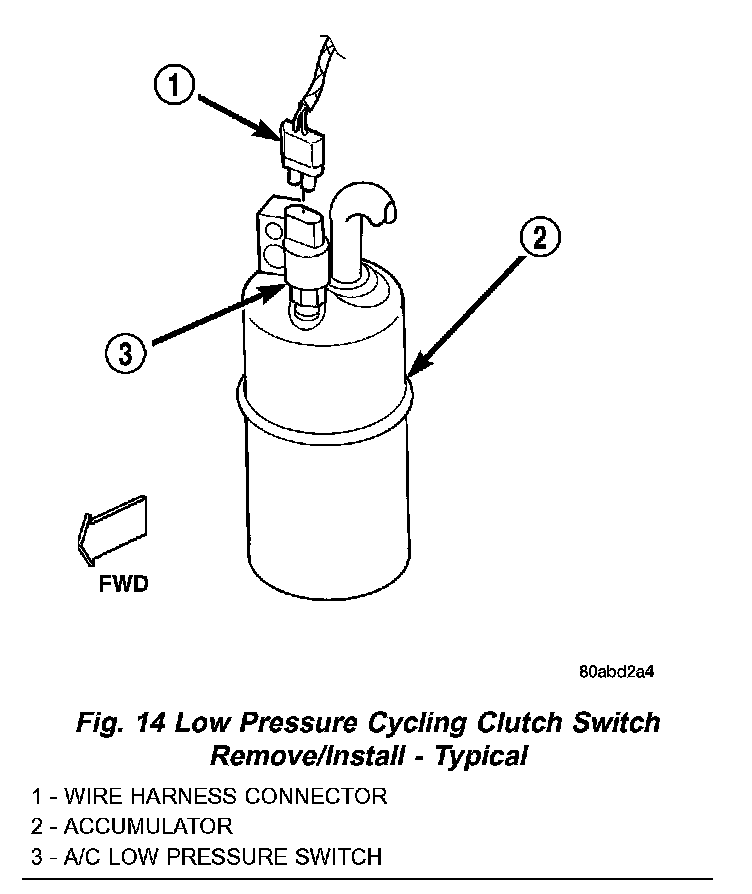 1

2

3

FWD

80abd2a4

Fig. 14 Low Pressure Cycling Clutch Switch Remove/Install - Typical

1 - WIRE HARNESS CONNECTOR
2 - ACCUMULATOR
3 - A/C LOW PRESSURE SWITCH