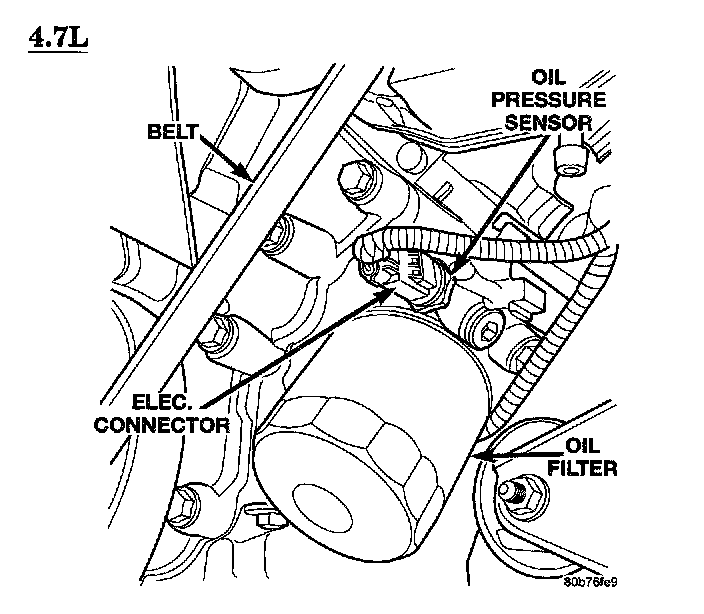 4.7L

OIL PRESSURE SENSOR

BELT

ELEC. CONNECTOR

OIL FILTER

80b76fe9