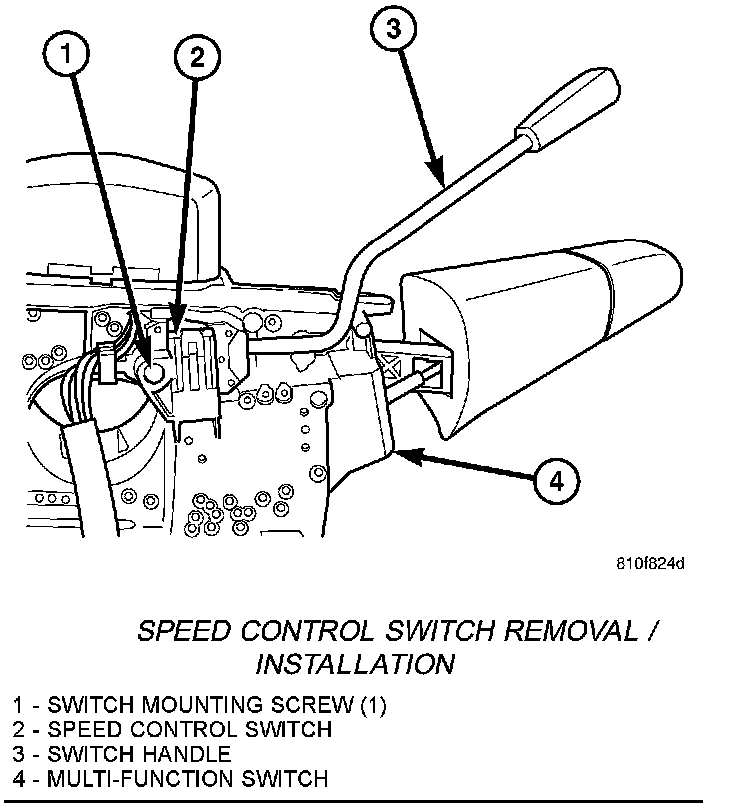 1
2
3
4

810f824d

SPEED CONTROL SWITCH REMOVAL / INSTALLATION

1 - SWITCH MOUNTING SCREW (1)
2 - SPEED CONTROL SWITCH
3 - SWITCH HANDLE
4 - MULTI-FUNCTION SWITCH