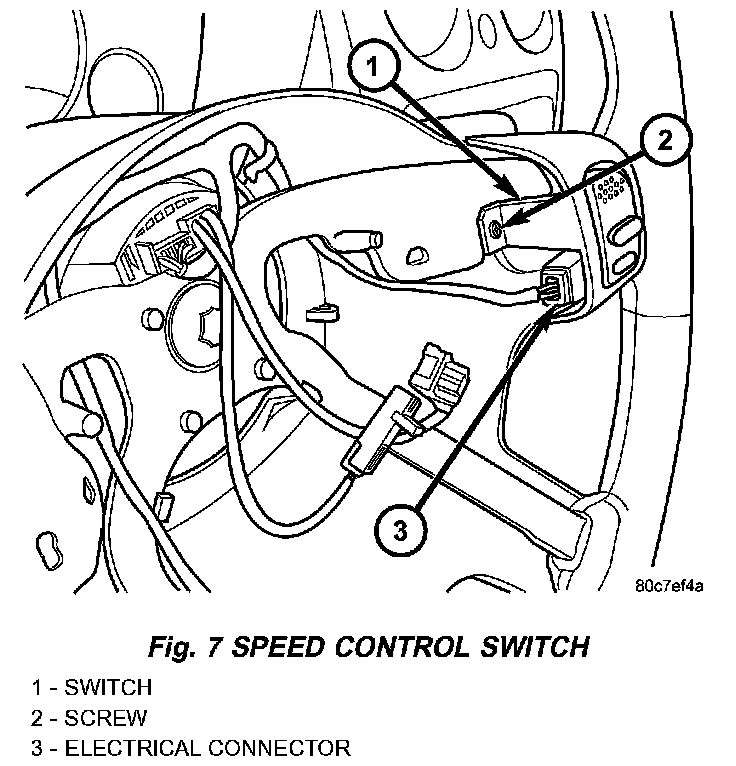 1

2

3

80c7ef4a

Fig. 7 SPEED CONTROL SWITCH

1 - SWITCH
2 - SCREW
3 - ELECTRICAL CONNECTOR