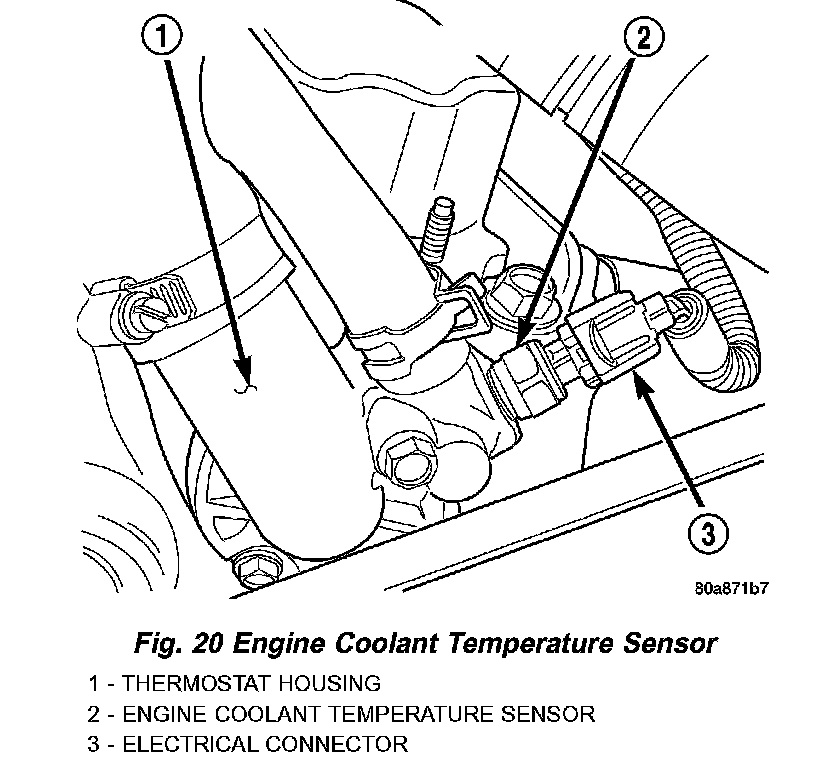 1
2
3
80a871b7

Fig. 20 Engine Coolant Temperature Sensor

1 - THERMOSTAT HOUSING
2 - ENGINE COOLANT TEMPERATURE SENSOR
3 - ELECTRICAL CONNECTOR