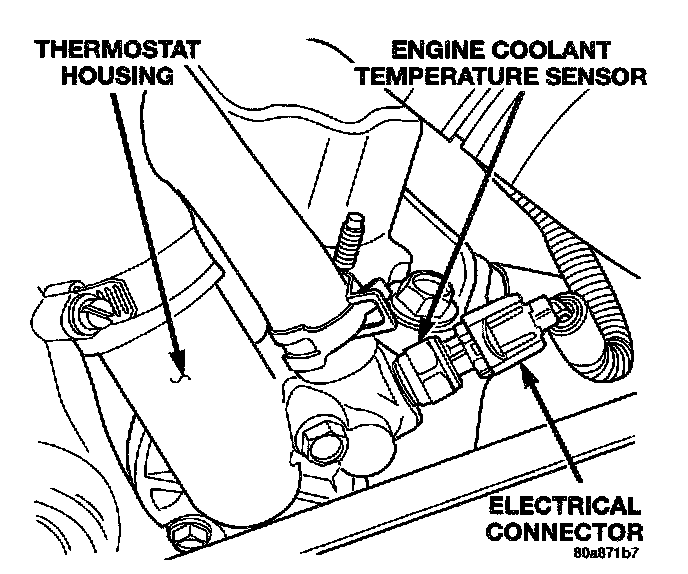 THERMOSTAT HOUSING

ENGINE COOLANT TEMPERATURE SENSOR

ELECTRICAL CONNECTOR

80a871b7