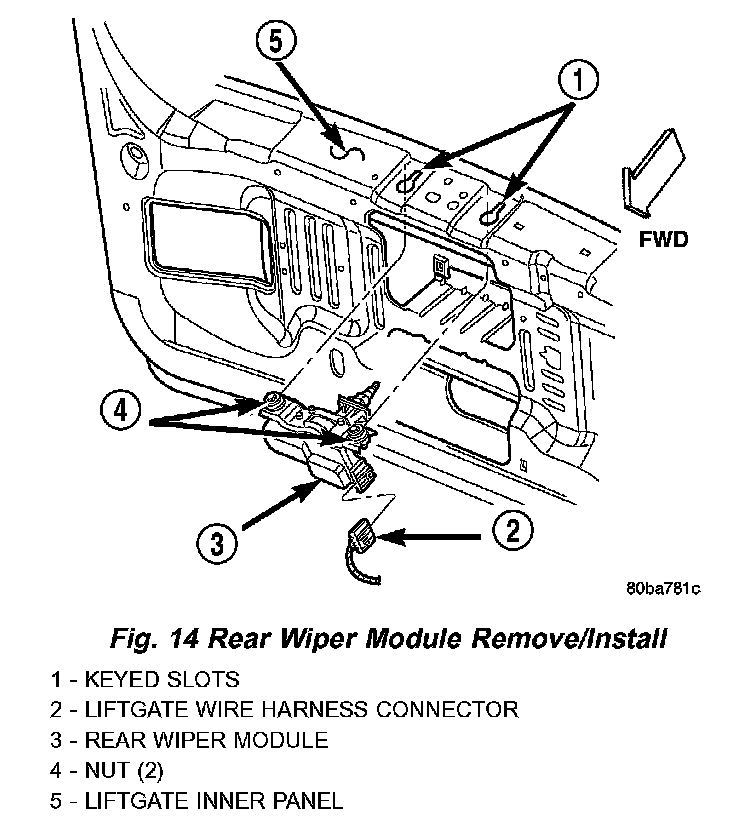 5

1

FWD

4

3

2

80ba781c

Fig. 14 Rear Wiper Module Remove/Install

1 - KEYED SLOTS
2 - LIFTGATE WIRE HARNESS CONNECTOR
3 - REAR WIPER MODULE
4 - NUT (2)
5 - LIFTGATE INNER PANEL