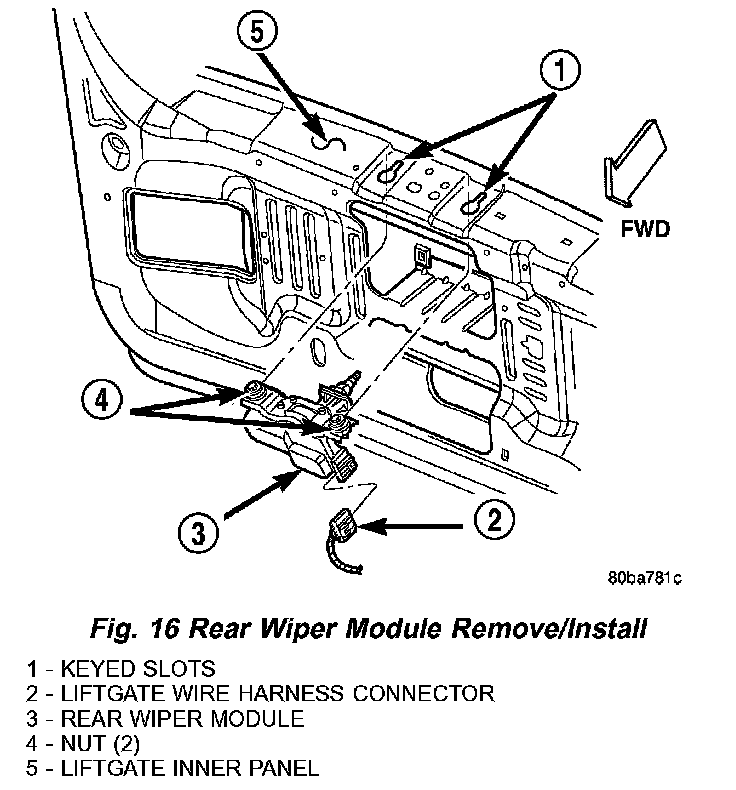 5

1

FWD

4

3

2

80ba781c

Fig. 16 Rear Wiper Module Remove/Install

1 - KEYED SLOTS
2 - LIFTGATE WIRE HARNESS CONNECTOR
3 - REAR WIPER MODULE
4 - NUT (2)
5 - LIFTGATE INNER PANEL