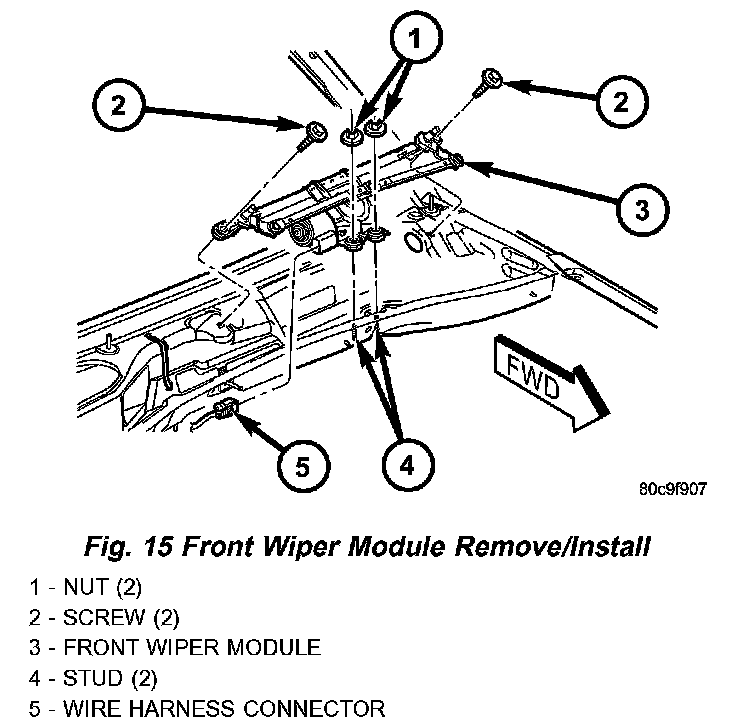 1

2

2

3

FWD

5

4

80c9f907

Fig. 15 Front Wiper Module Remove/Install

1 - NUT (2)
2 - SCREW (2)
3 - FRONT WIPER MODULE
4 - STUD (2)
5 - WIRE HARNESS CONNECTOR