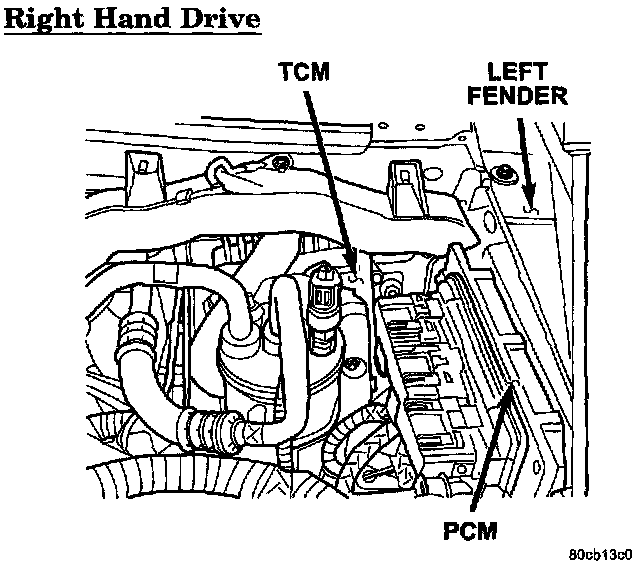 Right Hand Drive

TCM

LEFT FENDER

PCM

80cb13c0