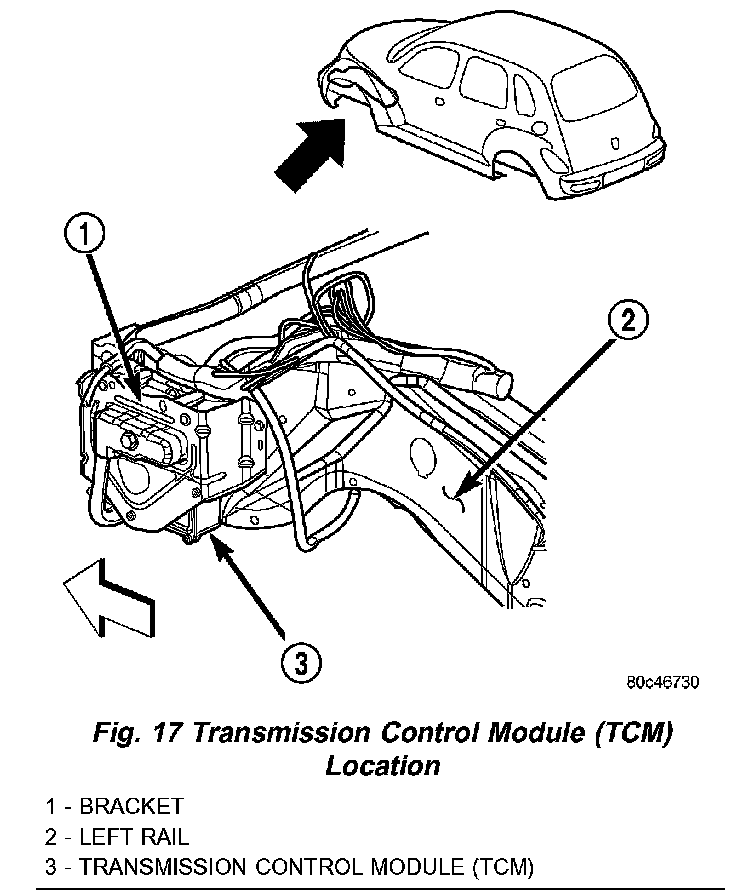 1

2

3

80c46730

Fig. 17 Transmission Control Module (TCM) Location

1 - BRACKET
2 - LEFT RAIL
3 - TRANSMISSION CONTROL MODULE (TCM)